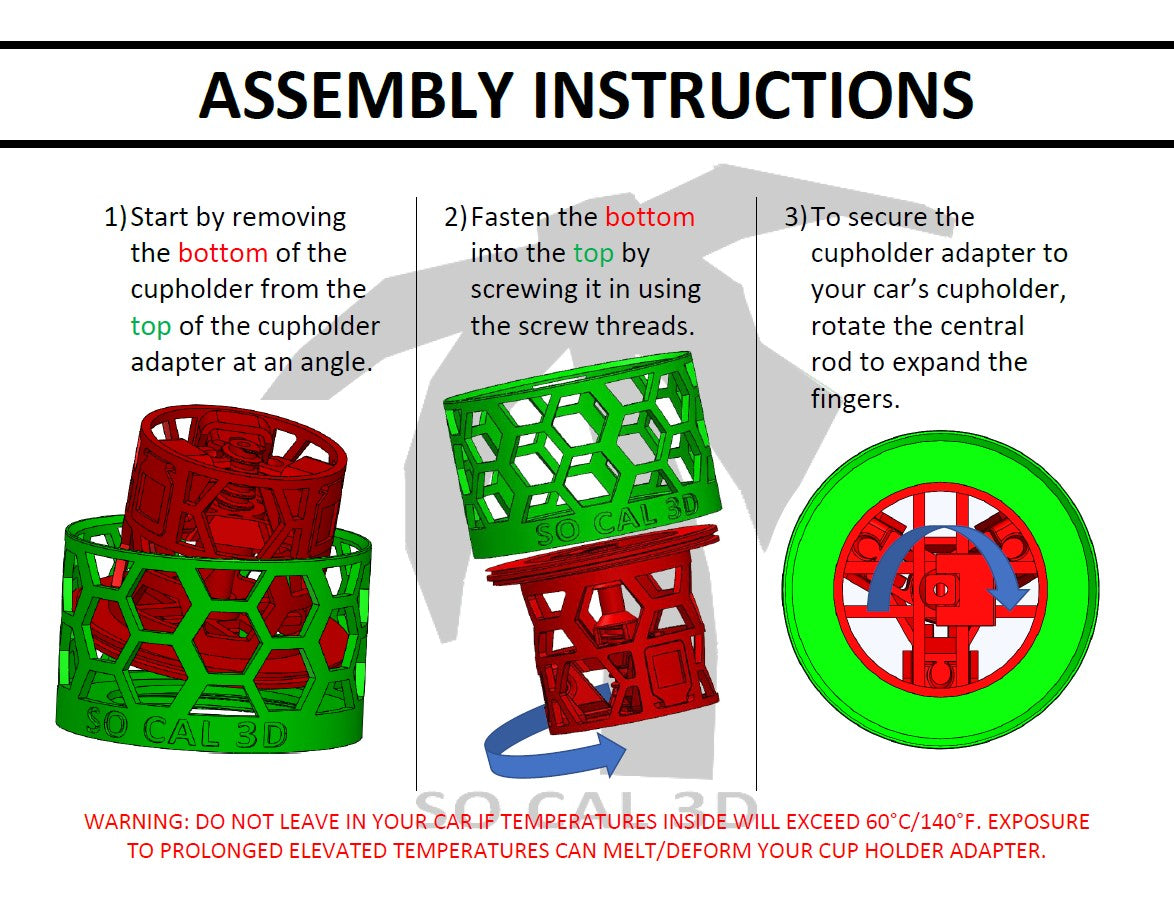 ASSEMBLY INSTRUCTIONS

1) Start by removing the bottom of the cupholder from the top of the cupholder adapter at an angle.

SO CAL 3D

2) Fasten the bottom into the top by screwing it in using the screw threads.

SO CAL 3D

3) To secure the cupholder adapter to your car's cupholder, rotate the central rod to expand the fingers.

SO CAL 3D

WARNING: DO NOT LEAVE IN YOUR CAR IF TEMPERATURES INSIDE WILL EXCEED 60°C/140°F. EXPOSURE TO PROLONGED ELEVATED TEMPERATURES CAN MELT/DEFORM YOUR CUP HOLDER ADAPTER.